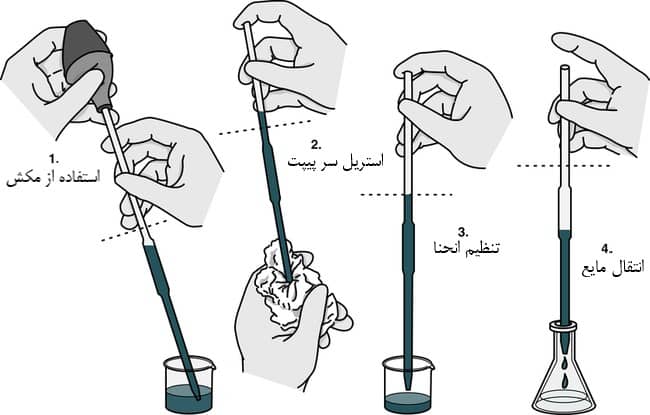 1.
استفاده از مکش

2.
استریل سر پیپت

3.
تنظیم انحنا

4.
انتقال مایع